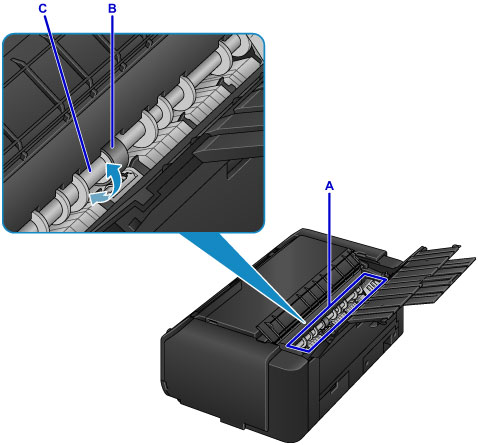 C
B
A